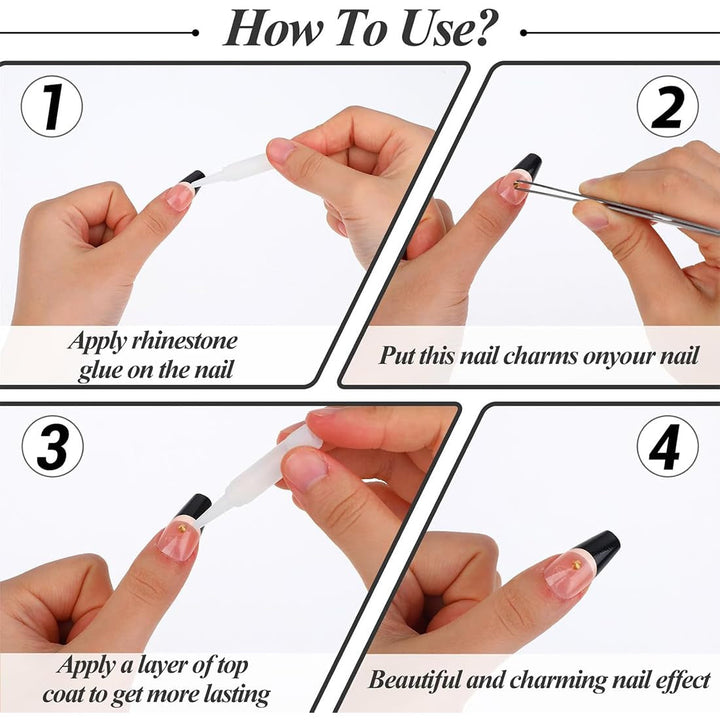 How To Use?

1

Apply rhinestone glue on the nail

2

Put this nail charms onyour nail

3

Apply a layer of top coat to get more lasting

4

Beautiful and charming nail effect