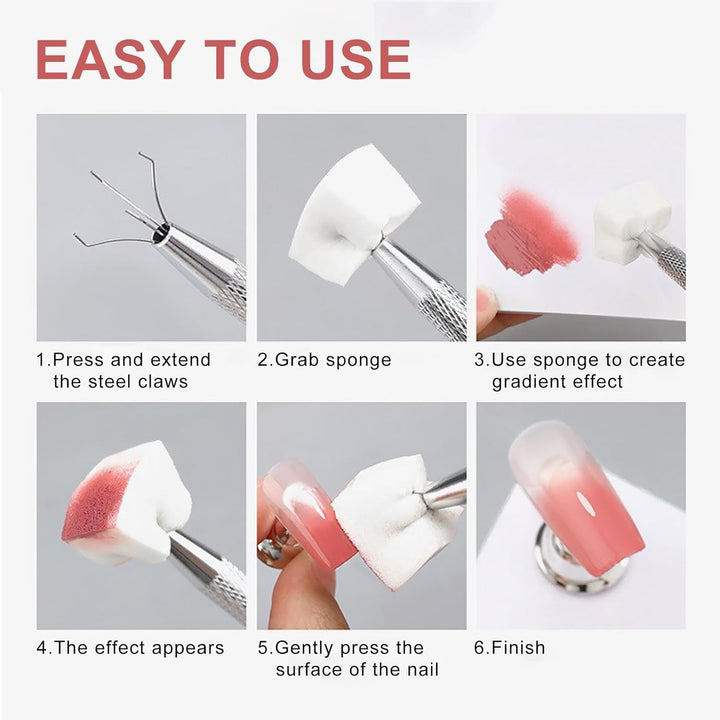 EASY TO USE

1.Press and extend the steel claws

2.Grab sponge

3.Use sponge to create gradient effect

4.The effect appears

5.Gently press the surface of the nail

6.Finish