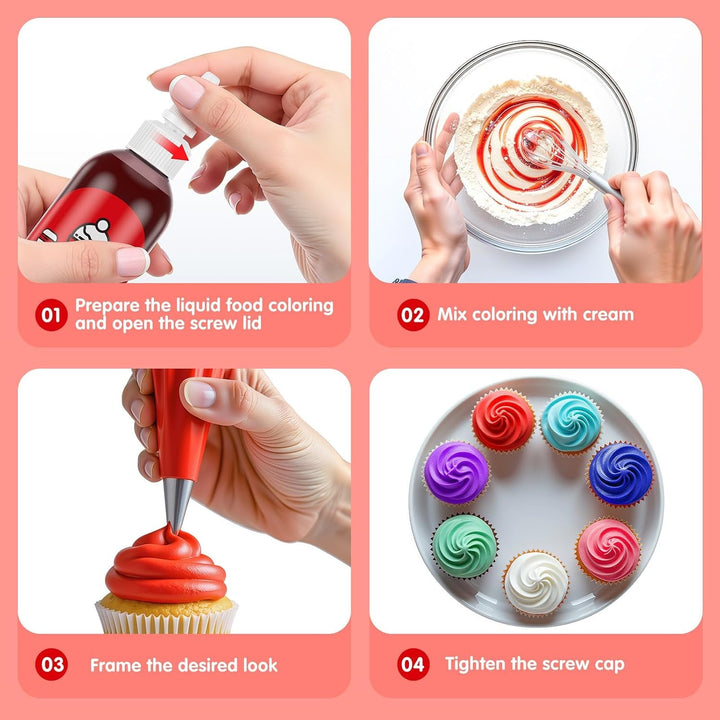 01 Prepare the liquid food coloring and open the screw lid

02 Mix coloring with cream

03 Frame the desired look

04 Tighten the screw cap