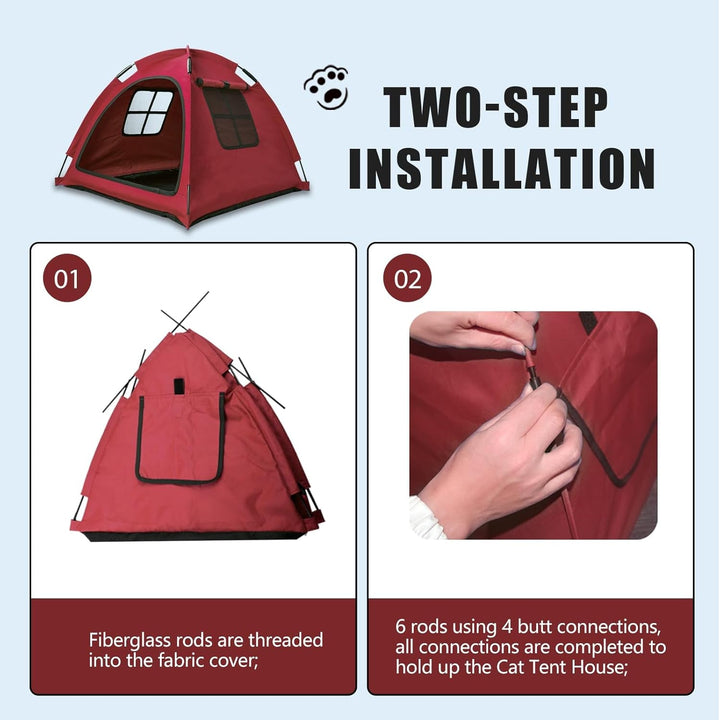 TWO-STEP INSTALLATION

01

Fiberglass rods are threaded into the fabric cover;

02

6 rods using 4 butt connections, all connections are completed to hold up the Cat Tent House;