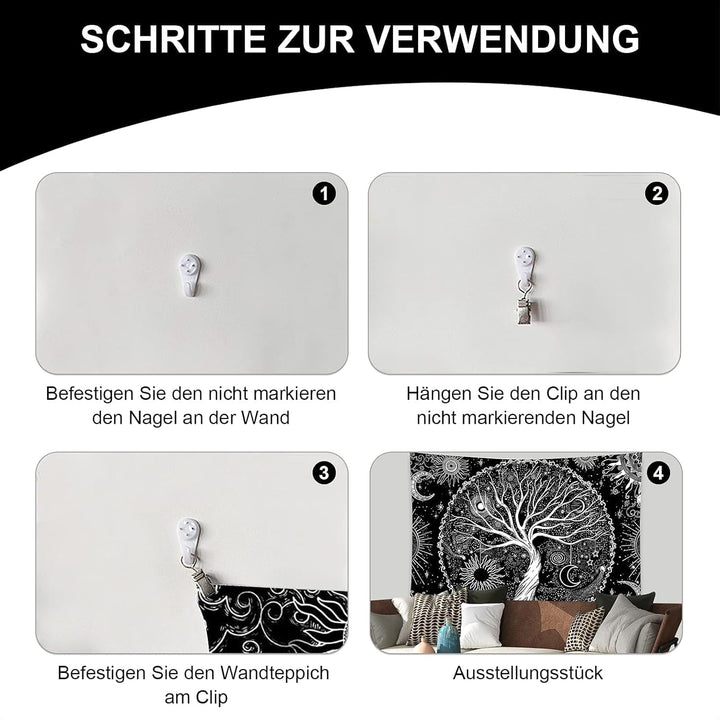 SCHRITTE ZUR VERWENDUNG

1

Befestigen Sie den nicht markieren den Nagel an der Wand

2

Hängen Sie den Clip an den nicht markierenden Nagel

3

Befestigen Sie den Wandteppich am Clip

4

Ausstellungsstück